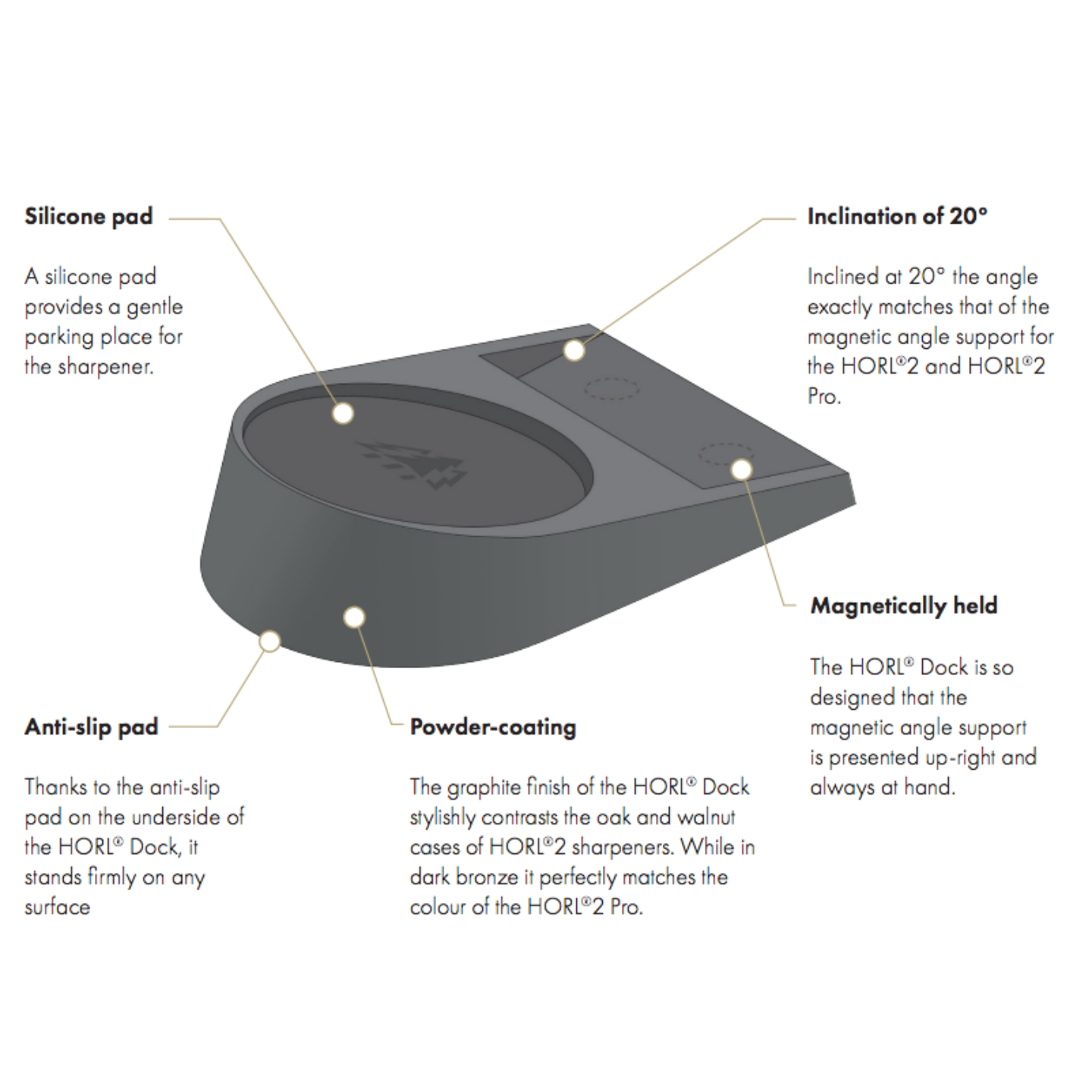 Silicone pad

A silicone pad provides a gentle parking place for the sharpener.

Inclination of 20°

Inclined at 20° the angle exactly matches that of the magnetic angle support for the HORL®2 and HORL®2 Pro.

Magnetically held

The HORL® Dock is so designed that the magnetic angle support is presented up-right and always at hand.

Anti-slip pad

Thanks to the anti-slip pad on the underside of the HORL® Dock, it stands firmly on any surface

Powder-coating

The graphite finish of the HORL® Dock stylishly contrasts the oak and walnut cases of HORL®2 sharpeners. While in dark bronze it perfectly matches the colour of the HORL®2 Pro.