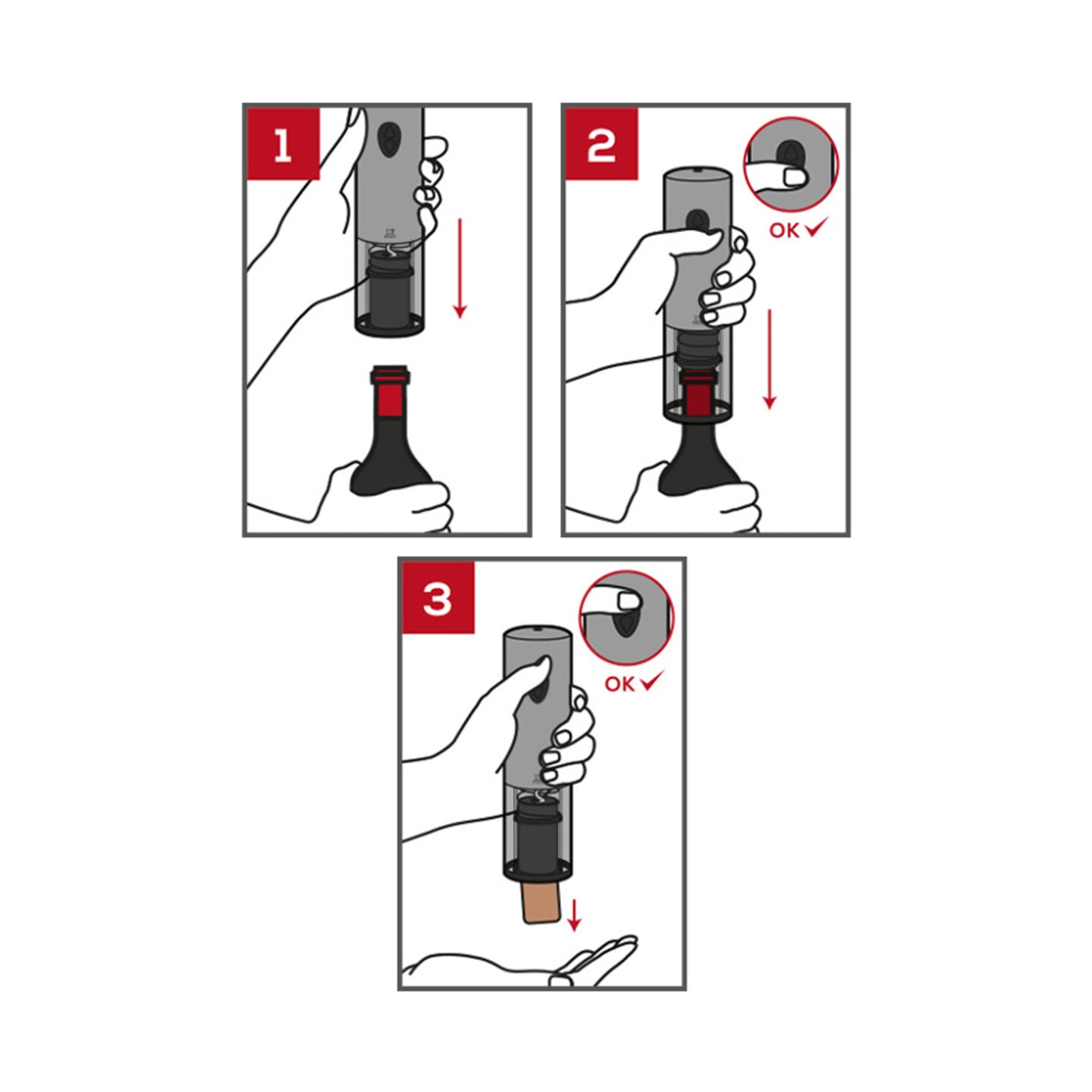 1

2

OK ✓

3

OK ✓