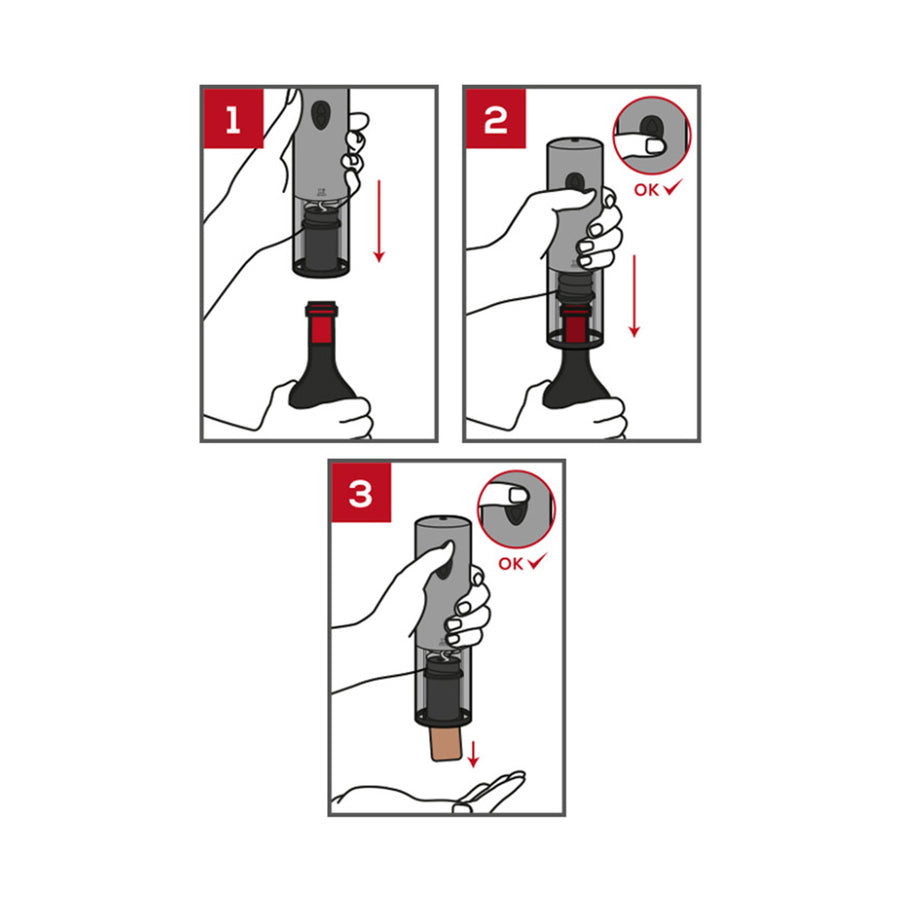 1

2

OK ✓

3

OK ✓