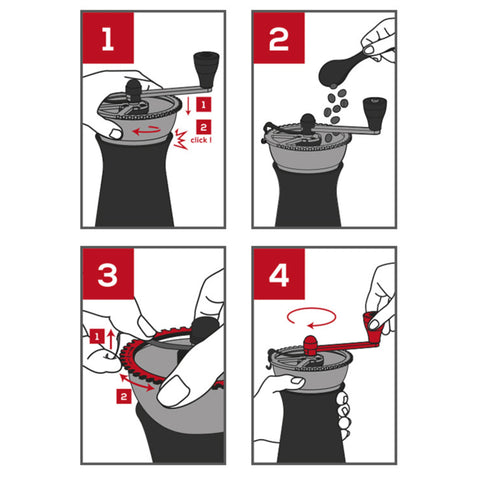 1

1

2
click !

2

3

1

2

4