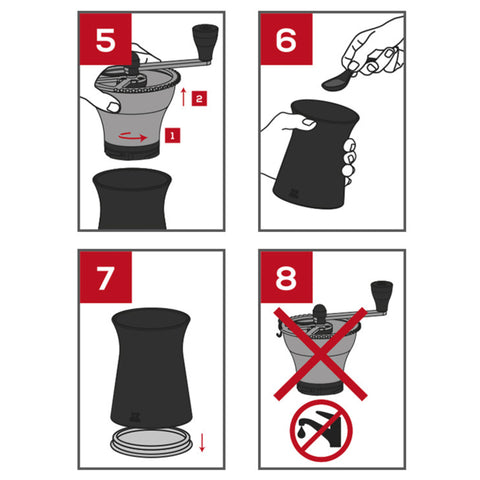 5
2
1
6
7
8